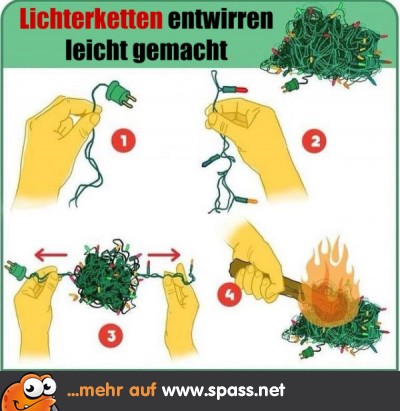 Lichterketten entwirren leicht gemacht

1

2

3

4

...mehr auf www.spass.net