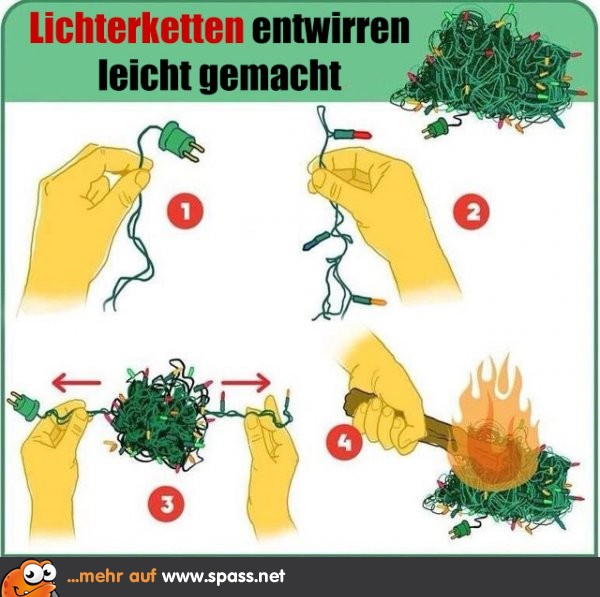 Lichterketten entwirren leicht gemacht

1

2

3

4

...mehr auf www.spass.net